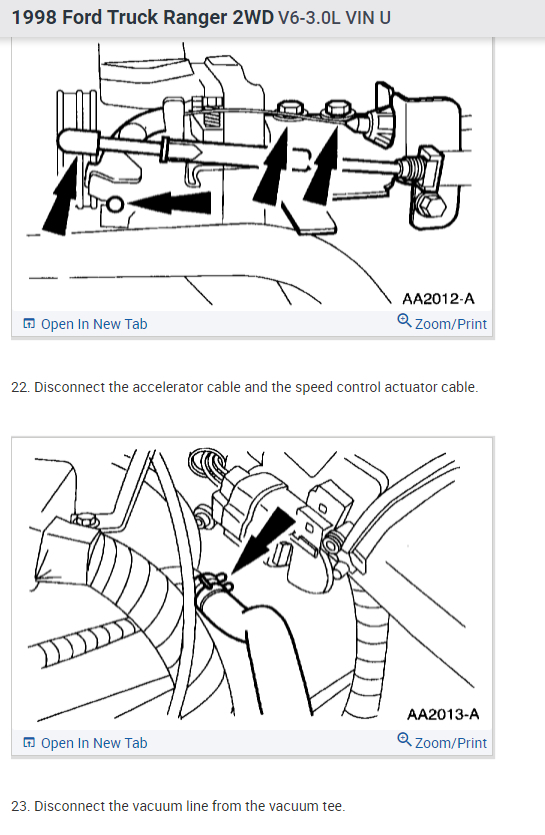 1998 Ford Truck Ranger 2WD V6-3.0L VIN U

AA2012-A

Open In New Tab

Zoom/Print

22. Disconnect the accelerator cable and the speed control actuator cable.

AA2013-A

Open In New Tab

Zoom/Print

23. Disconnect the vacuum line from the vacuum tee.