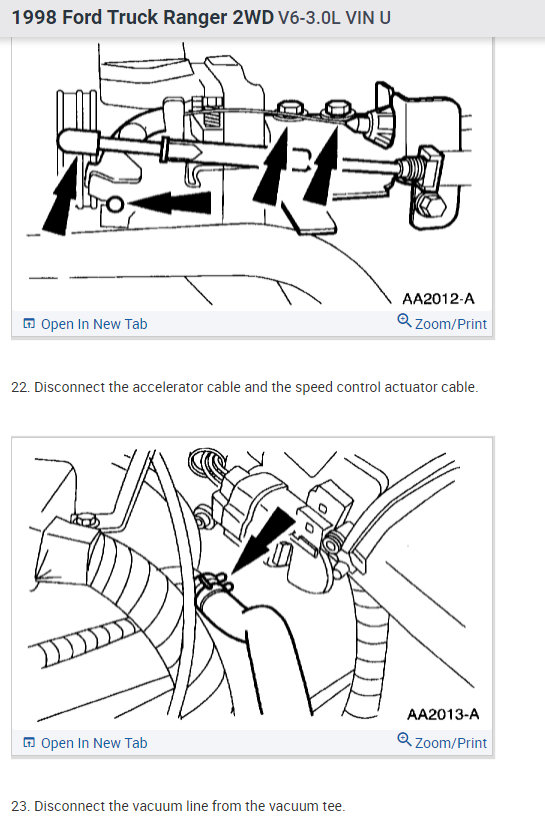 1998 Ford Truck Ranger 2WD V6-3.0L VIN U

AA2012-A

Open In New Tab

Zoom/Print

22. Disconnect the accelerator cable and the speed control actuator cable.

AA2013-A

Open In New Tab

Zoom/Print

23. Disconnect the vacuum line from the vacuum tee.