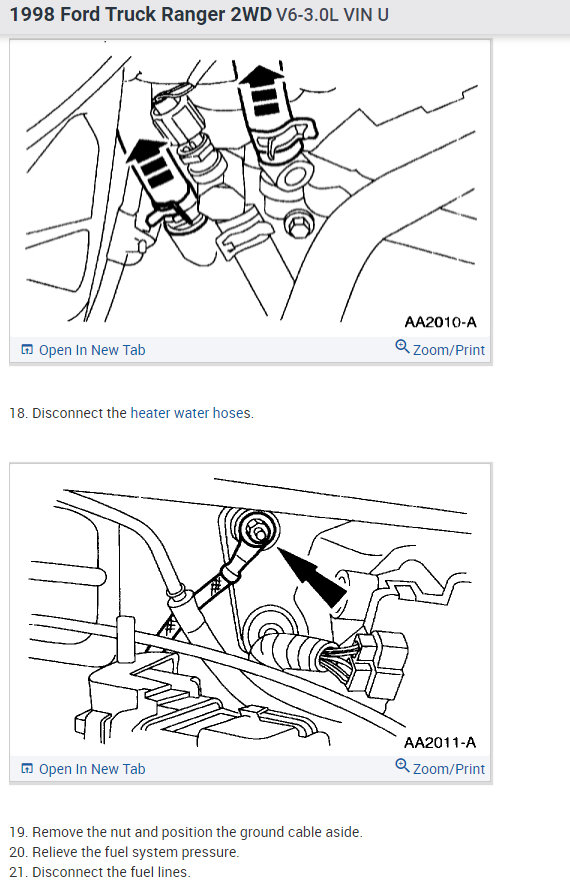 1998 Ford Truck Ranger 2WD V6-3.0L VIN U

AA2010-A

Open In New Tab

Zoom/Print

18. Disconnect the heater water hoses.

AA2011-A

Open In New Tab

Zoom/Print

19. Remove the nut and position the ground cable aside.
20. Relieve the fuel system pressure.
21. Disconnect the fuel lines.