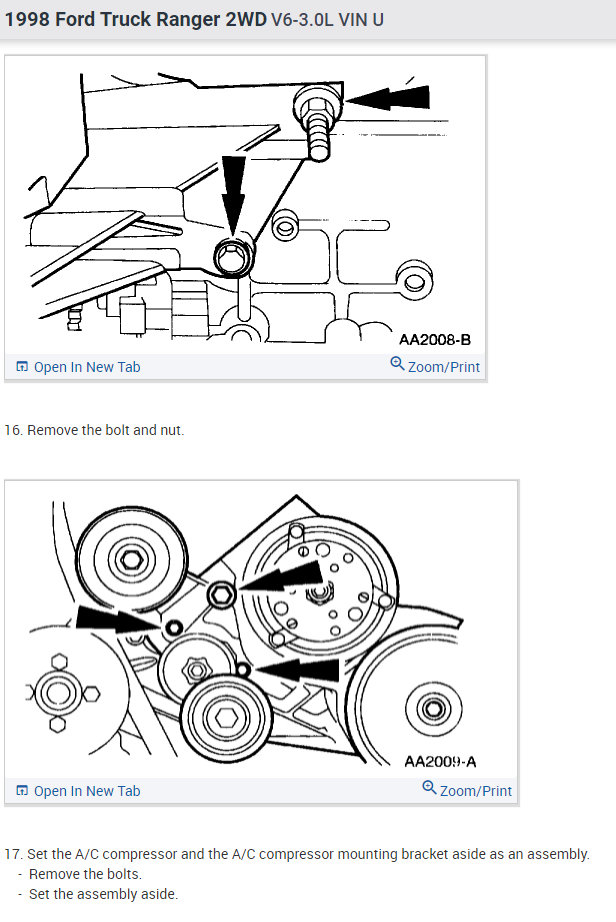 1998 Ford Truck Ranger 2WD V6-3.0L VIN U

AA2008-B

Open In New Tab

Zoom/Print

16. Remove the bolt and nut.

AA2009-A

Open In New Tab

Zoom/Print

17. Set the A/C compressor and the A/C compressor mounting bracket aside as an assembly.
- Remove the bolts.
- Set the assembly aside.