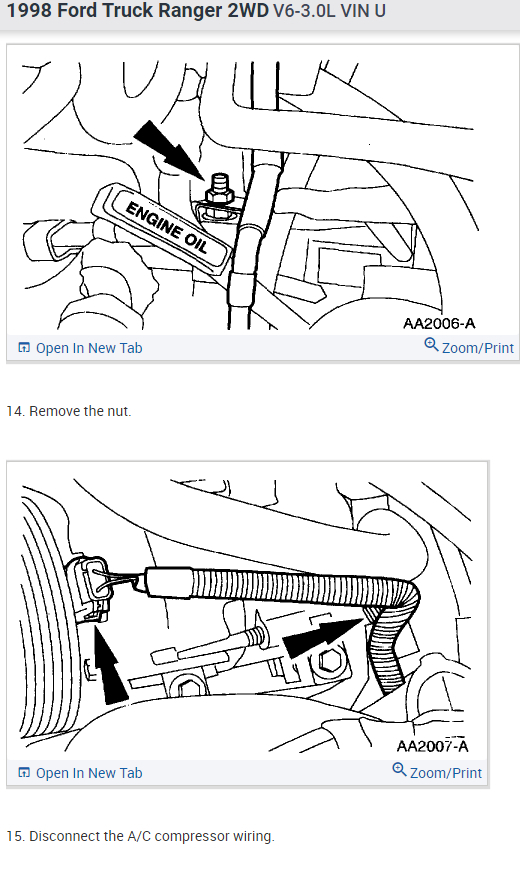 1998 Ford Truck Ranger 2WD V6-3.0L VIN U

ENGINE OIL

AA2006-A

Open In New Tab

Zoom/Print

14. Remove the nut.

AA2007-A

Open In New Tab

Zoom/Print

15. Disconnect the A/C compressor wiring.