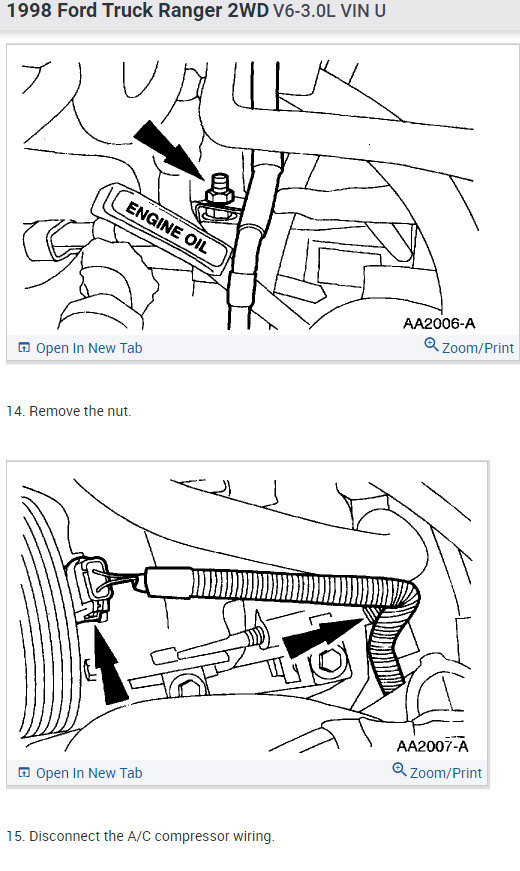 1998 Ford Truck Ranger 2WD V6-3.0L VIN U

ENGINE OIL

AA2006-A

Open In New Tab

Zoom/Print

14. Remove the nut.

AA2007-A

Open In New Tab

Zoom/Print

15. Disconnect the A/C compressor wiring.