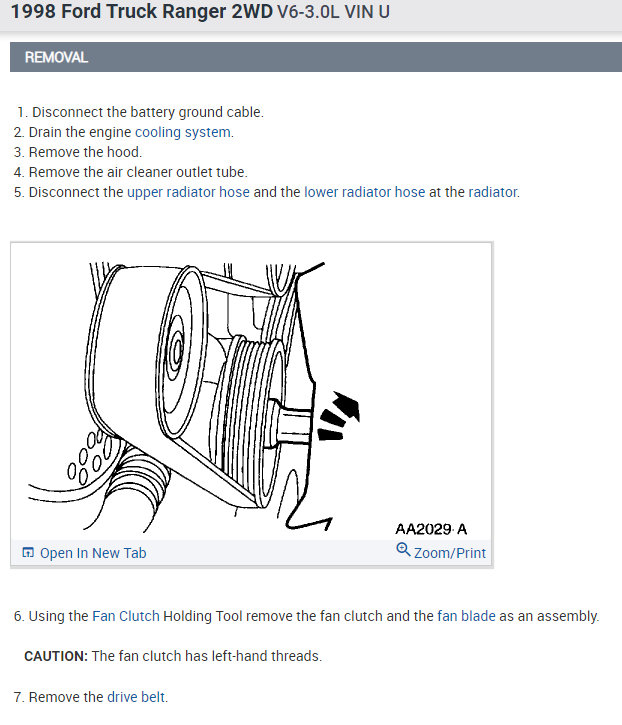 1998 Ford Truck Ranger 2WD V6-3.0L VIN U

REMOVAL

1. Disconnect the battery ground cable.
2. Drain the engine cooling system.
3. Remove the hood.
4. Remove the air cleaner outlet tube.
5. Disconnect the upper radiator hose and the lower radiator hose at the radiator.

AA2029-A

Open In New Tab

Zoom/Print

6. Using the Fan Clutch Holding Tool remove the fan clutch and the fan blade as an assembly.

CAUTION: The fan clutch has left-hand threads.

7. Remove the drive belt.