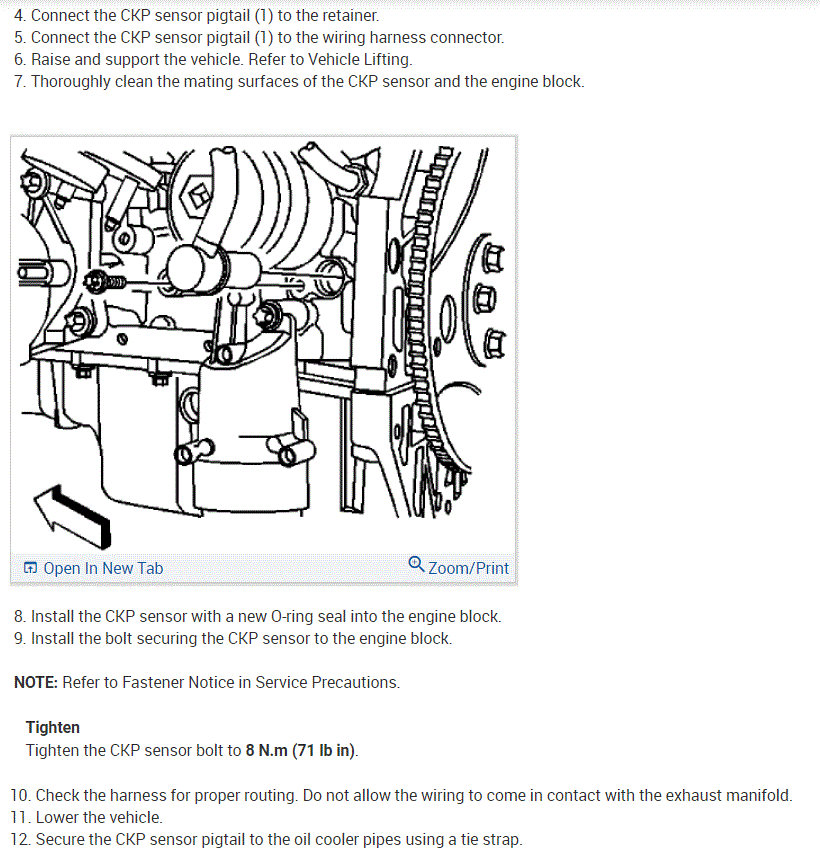 4. Connect the CKP sensor pigtail (1) to the retainer.
5. Connect the CKP sensor pigtail (1) to the wiring harness connector.
6. Raise and support the vehicle. Refer to Vehicle Lifting.
7. Thoroughly clean the mating surfaces of the CKP sensor and the engine block.

Open In New Tab
Zoom/Print

8. Install the CKP sensor with a new O-ring seal into the engine block.
9. Install the bolt securing the CKP sensor to the engine block.

NOTE: Refer to Fastener Notice in Service Precautions.

Tighten
Tighten the CKP sensor bolt to 8 N.m (71 lb in).

10. Check the harness for proper routing. Do not allow the wiring to come in contact with the exhaust manifold.
11. Lower the vehicle.
12. Secure the CKP sensor pigtail to the oil cooler pipes using a tie strap.