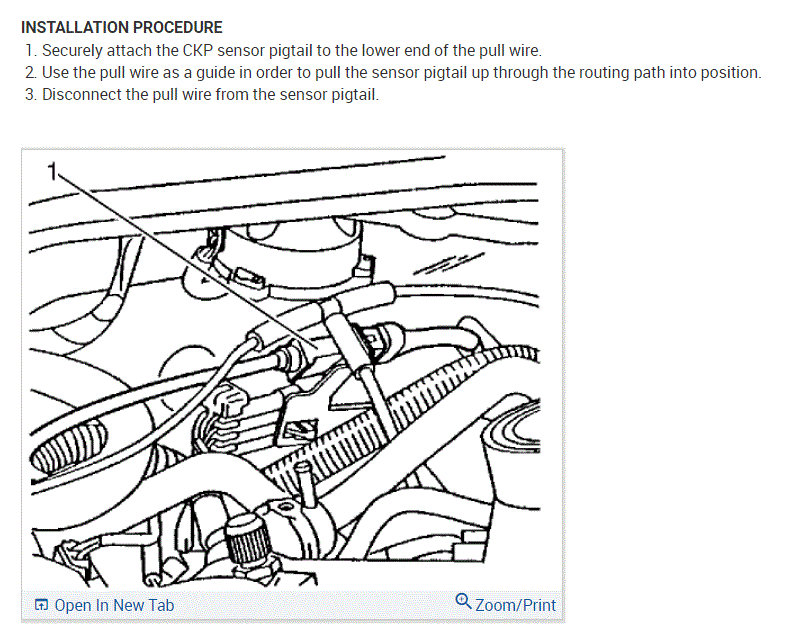 INSTALLATION PROCEDURE

1. Securely attach the CKP sensor pigtail to the lower end of the pull wire.
2. Use the pull wire as a guide in order to pull the sensor pigtail up through the routing path into position.
3. Disconnect the pull wire from the sensor pigtail.

1

Open In New Tab

Zoom/Print