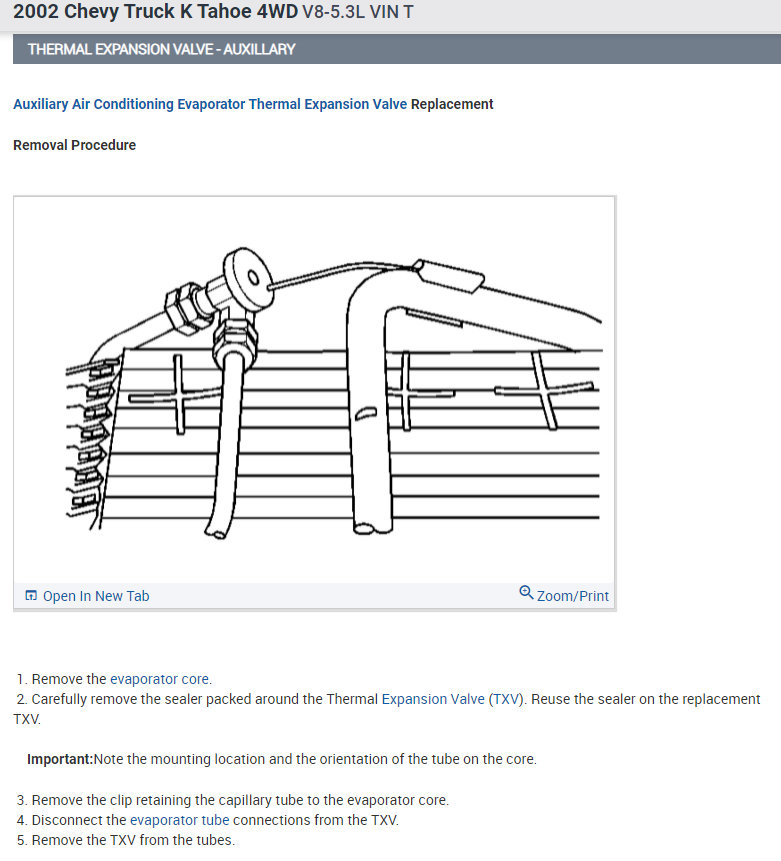 2002 Chevy Truck K Tahoe 4WD V8-5.3L VIN T

THERMAL EXPANSION VALVE - AUXILLARY

Auxiliary Air Conditioning Evaporator Thermal Expansion Valve Replacement

Removal Procedure

Open In New Tab

Zoom/Print

1. Remove the evaporator core.
2. Carefully remove the sealer packed around the Thermal Expansion Valve (TXV). Reuse the sealer on the replacement TXV.

Important:Note the mounting location and the orientation of the tube on the core.

3. Remove the clip retaining the capillary tube to the evaporator core.
4. Disconnect the evaporator tube connections from the TXV.
5. Remove the TXV from the tubes.