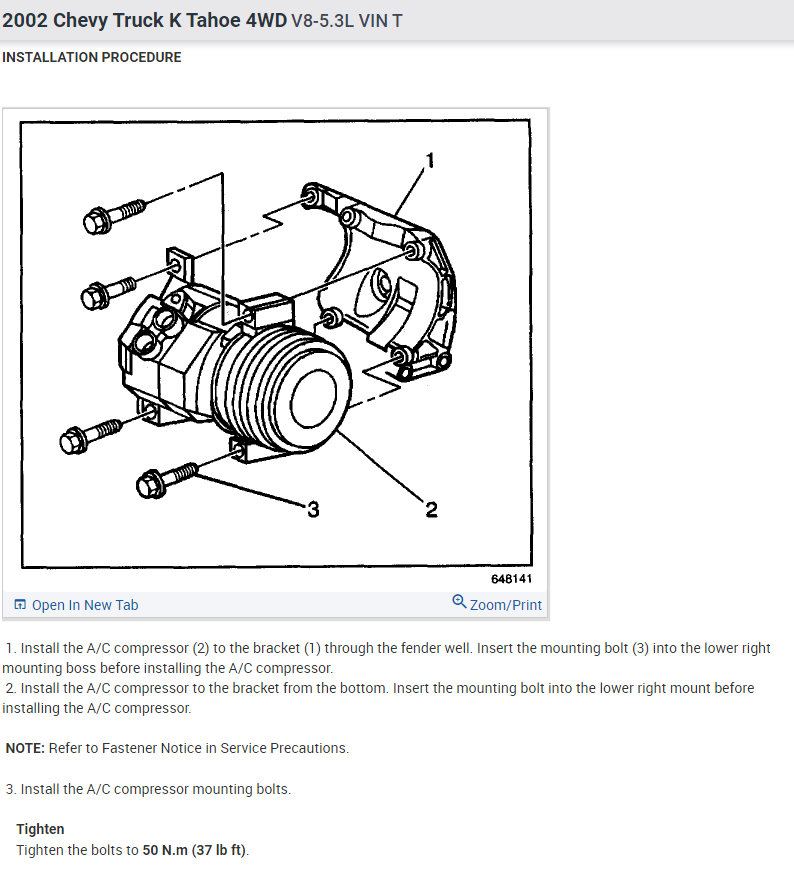 2002 Chevy Truck K Tahoe 4WD V8-5.3L VIN T

INSTALLATION PROCEDURE

1

3

2

648141

Open In New Tab

Zoom/Print

1. Install the A/C compressor (2) to the bracket (1) through the fender well. Insert the mounting bolt (3) into the lower right mounting boss before installing the A/C compressor.
2. Install the A/C compressor to the bracket from the bottom. Insert the mounting bolt into the lower right mount before installing the A/C compressor.

NOTE: Refer to Fastener Notice in Service Precautions.

3. Install the A/C compressor mounting bolts.

Tighten
Tighten the bolts to 50 N.m (37 lb ft).