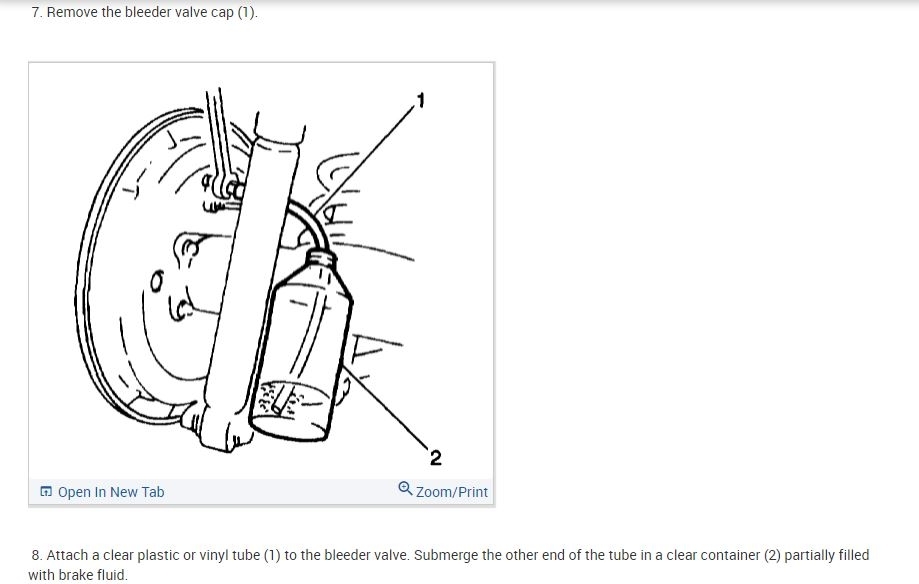 7. Remove the bleeder valve cap (1).

1

2

Open In New Tab

Zoom/Print

8. Attach a clear plastic or vinyl tube (1) to the bleeder valve. Submerge the other end of the tube in a clear container (2) partially filled with brake fluid.