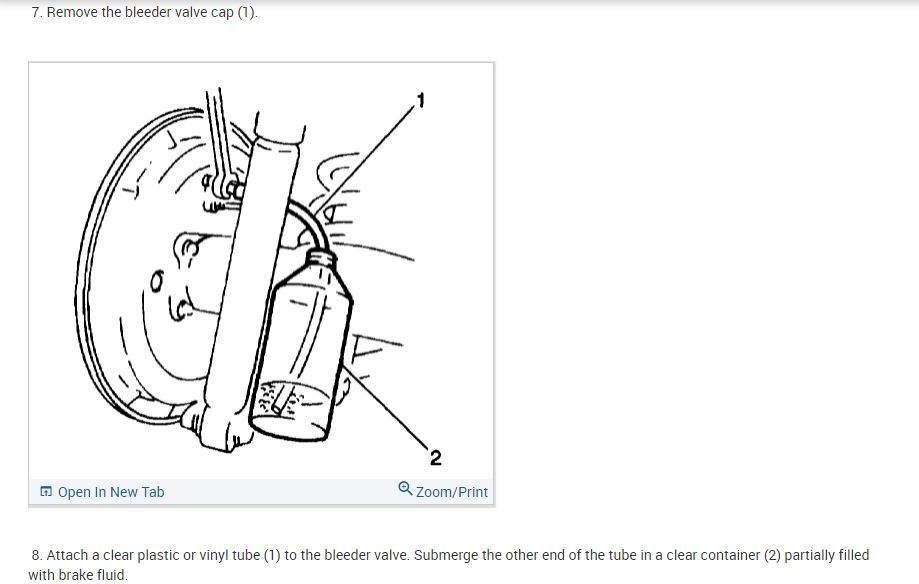 7. Remove the bleeder valve cap (1).

1

2

Open In New Tab

Zoom/Print

8. Attach a clear plastic or vinyl tube (1) to the bleeder valve. Submerge the other end of the tube in a clear container (2) partially filled with brake fluid.