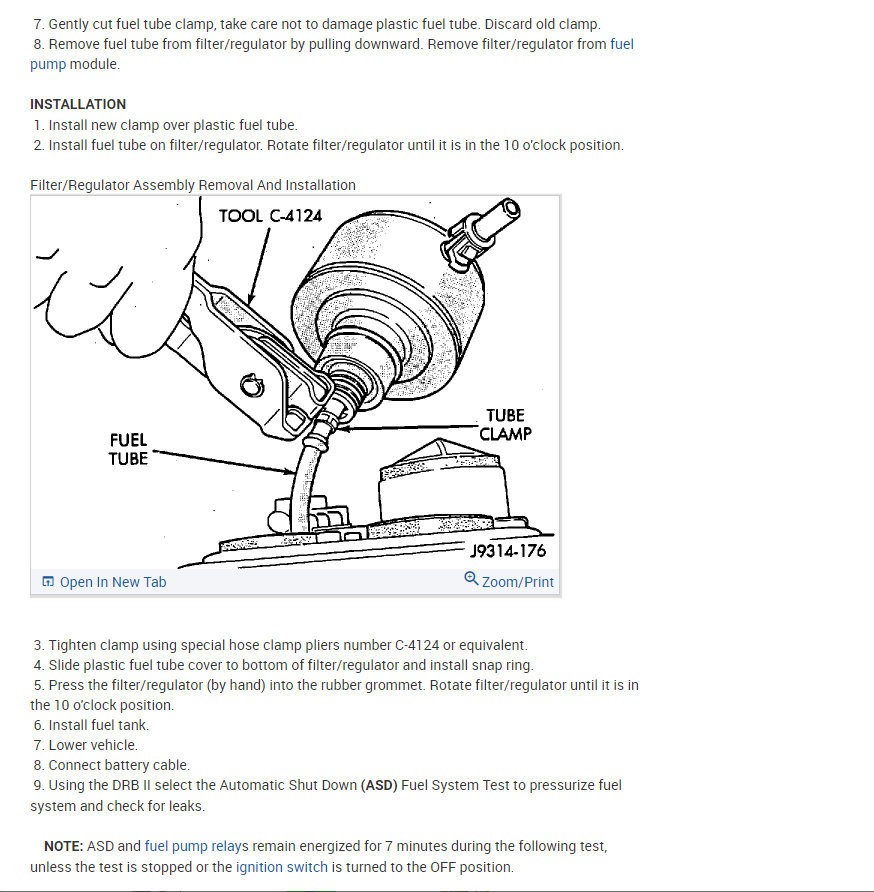 7. Gently cut fuel tube clamp, take care not to damage plastic fuel tube. Discard old clamp.
8. Remove fuel tube from filter/regulator by pulling downward. Remove filter/regulator from fuel pump module.

INSTALLATION
1. Install new clamp over plastic fuel tube.
2. Install fuel tube on filter/regulator. Rotate filter/regulator until it is in the 10 o'clock position.

Filter/Regulator Assembly Removal And Installation

TOOL C-4124
TUBE CLAMP
FUEL TUBE
J9314-176

Open In New Tab
Zoom/Print

3. Tighten clamp using special hose clamp pliers number C-4124 or equivalent.
4. Slide plastic fuel tube cover to bottom of filter/regulator and install snap ring.
5. Press the filter/regulator (by hand) into the rubber grommet. Rotate filter/regulator until it is in the 10 o'clock position.
6. Install fuel tank.
7. Lower vehicle.
8. Connect battery cable.
9. Using the DRB II select the Automatic Shut Down (ASD) Fuel System Test to pressurize fuel system and check for leaks.

NOTE: ASD and fuel pump relays remain energized for 7 minutes during the following test, unless the test is stopped or the ignition switch is turned to the OFF position.