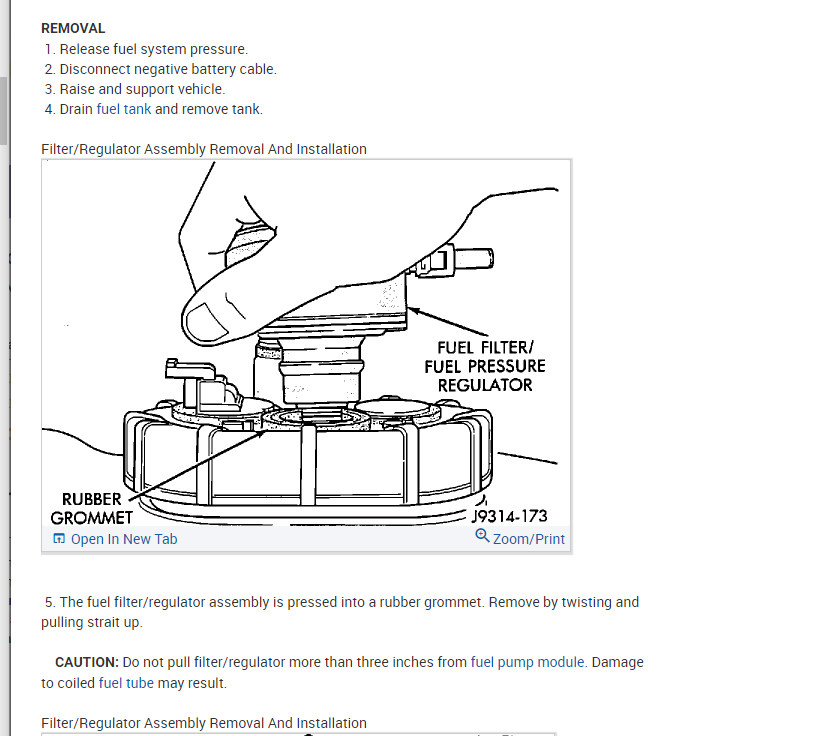 REMOVAL
1. Release fuel system pressure.
2. Disconnect negative battery cable.
3. Raise and support vehicle.
4. Drain fuel tank and remove tank.

Filter/Regulator Assembly Removal And Installation

FUEL FILTER/ FUEL PRESSURE REGULATOR

RUBBER GROMMET

J9314-173

Open In New Tab

Zoom/Print

5. The fuel filter/regulator assembly is pressed into a rubber grommet. Remove by twisting and pulling strait up.

CAUTION: Do not pull filter/regulator more than three inches from fuel pump module. Damage to coiled fuel tube may result.

Filter/Regulator Assembly Removal And Installation