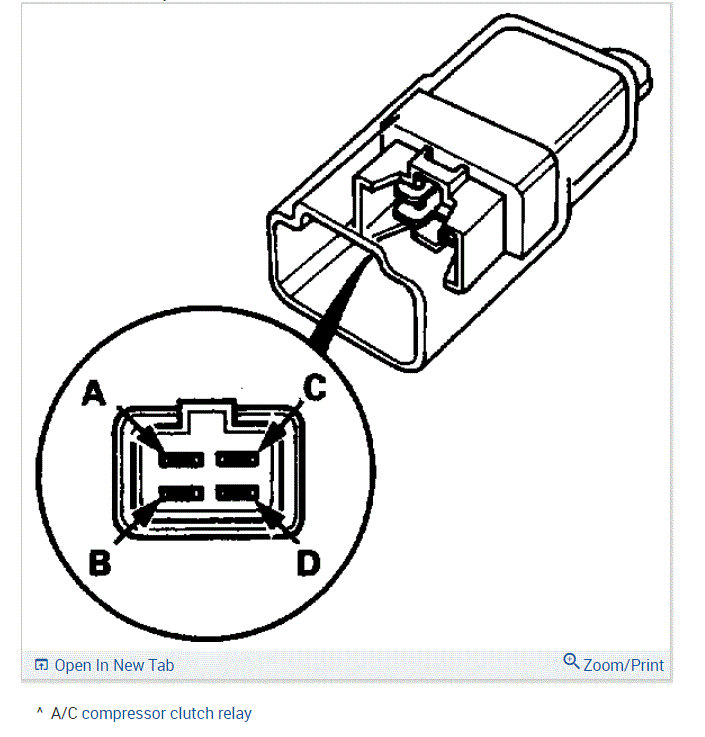 A
C
B
D

Open In New Tab
Zoom/Print

^ A/C compressor clutch relay