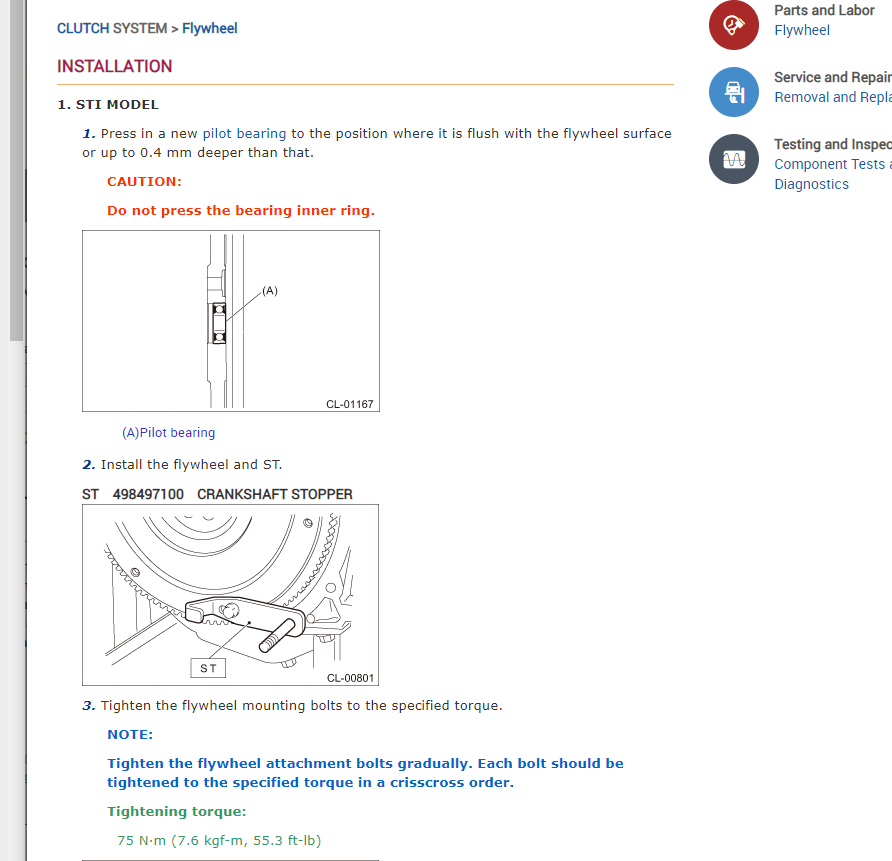 CLUTCH SYSTEM > Flywheel

INSTALLATION

1. STI MODEL

1. Press in a new pilot bearing to the position where it is flush with the flywheel surface or up to 0.4 mm deeper than that.

CAUTION:

Do not press the bearing inner ring.

(A)

CL-01167

(A)Pilot bearing

2. Install the flywheel and ST.

ST 498497100 CRANKSHAFT STOPPER

ST

CL-00801

3. Tighten the flywheel mounting bolts to the specified torque.

NOTE:

Tighten the flywheel attachment bolts gradually. Each bolt should be tightened to the specified torque in a crisscross order.

Tightening torque:

75 N·m (7.6 kgf-m, 55.3 ft-lb)

Parts and Labor
Flywheel

Service and Repair
Removal and Repla

Testing and Inspec
Component Tests a
Diagnostics