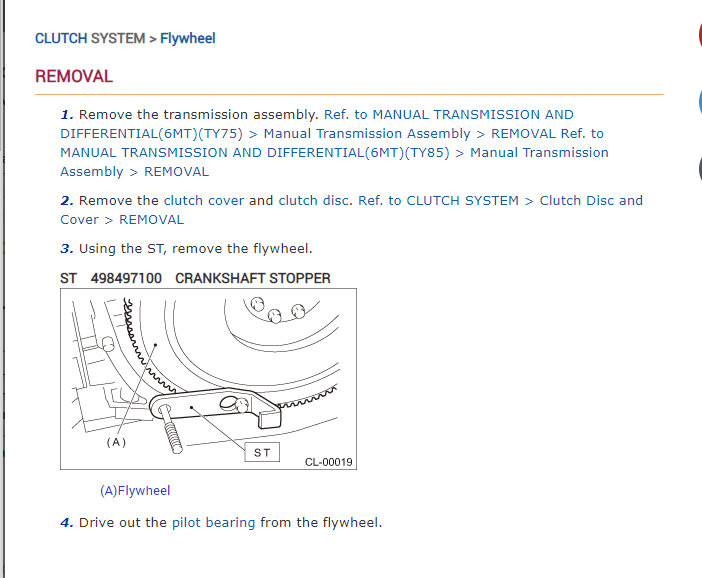 CLUTCH SYSTEM > Flywheel

REMOVAL

1. Remove the transmission assembly. Ref. to MANUAL TRANSMISSION AND DIFFERENTIAL(6MT)(TY75) > Manual Transmission Assembly > REMOVAL Ref. to MANUAL TRANSMISSION AND DIFFERENTIAL(6MT)(TY85) > Manual Transmission Assembly > REMOVAL

2. Remove the clutch cover and clutch disc. Ref. to CLUTCH SYSTEM > Clutch Disc and Cover > REMOVAL

3. Using the ST, remove the flywheel.

ST 498497100 CRANKSHAFT STOPPER

(A)

ST

CL-00019

(A)Flywheel

4. Drive out the pilot bearing from the flywheel.