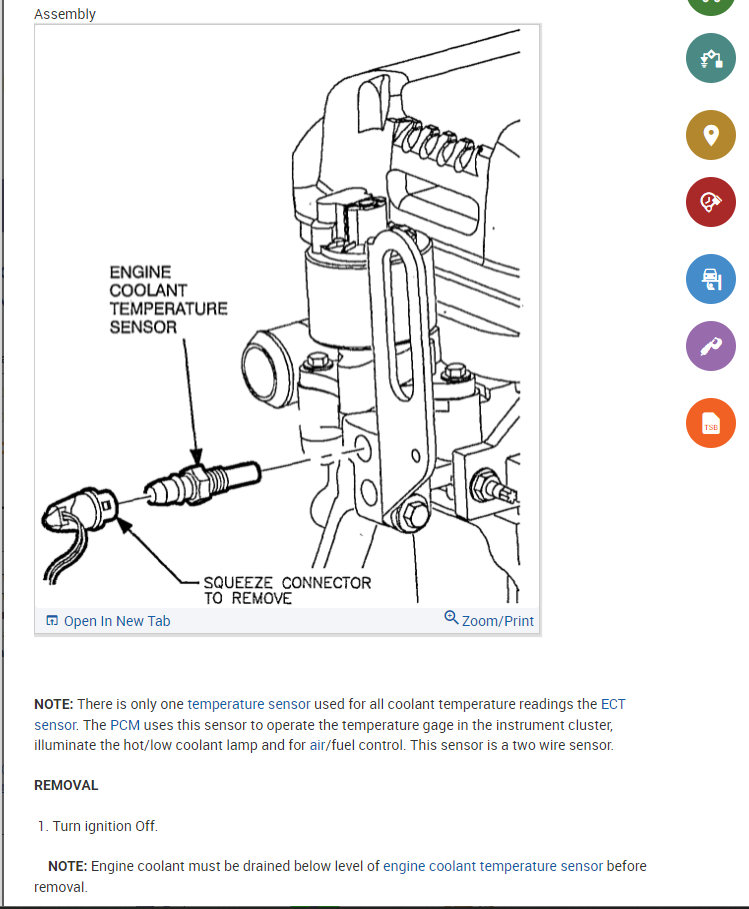 Assembly

ENGINE COOLANT TEMPERATURE SENSOR

SQUEEZE CONNECTOR TO REMOVE

Open In New Tab

Zoom/Print

TSB

NOTE: There is only one temperature sensor used for all coolant temperature readings the ECT sensor. The PCM uses this sensor to operate the temperature gage in the instrument cluster, illuminate the hot/low coolant lamp and for air/fuel control. This sensor is a two wire sensor.

REMOVAL

1. Turn ignition Off.

NOTE: Engine coolant must be drained below level of engine coolant temperature sensor before removal.