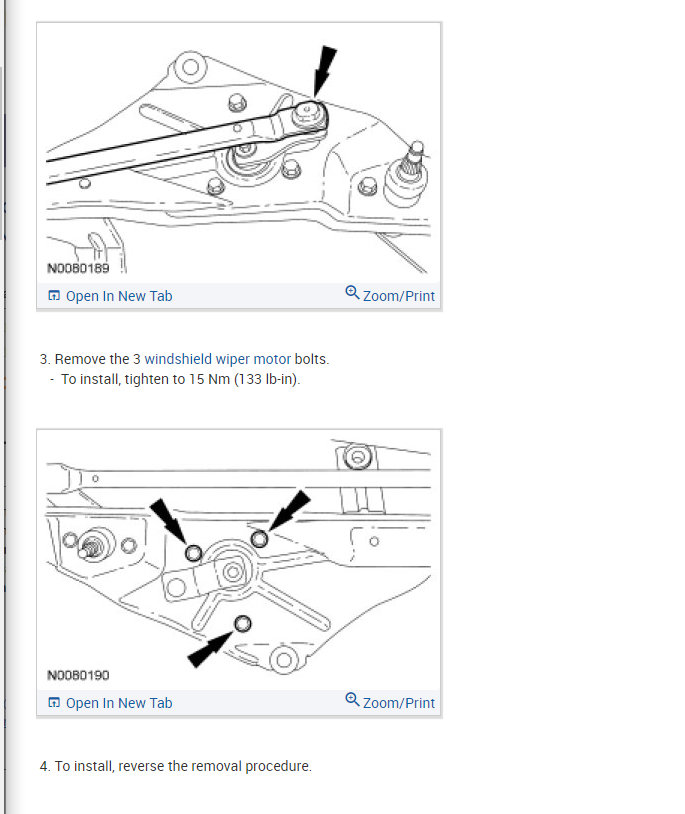 N0080189

Open In New Tab

Zoom/Print

3. Remove the 3 windshield wiper motor bolts.

- To install, tighten to 15 Nm (133 lb-in).

N0080190

Open In New Tab

Zoom/Print

4. To install, reverse the removal procedure.