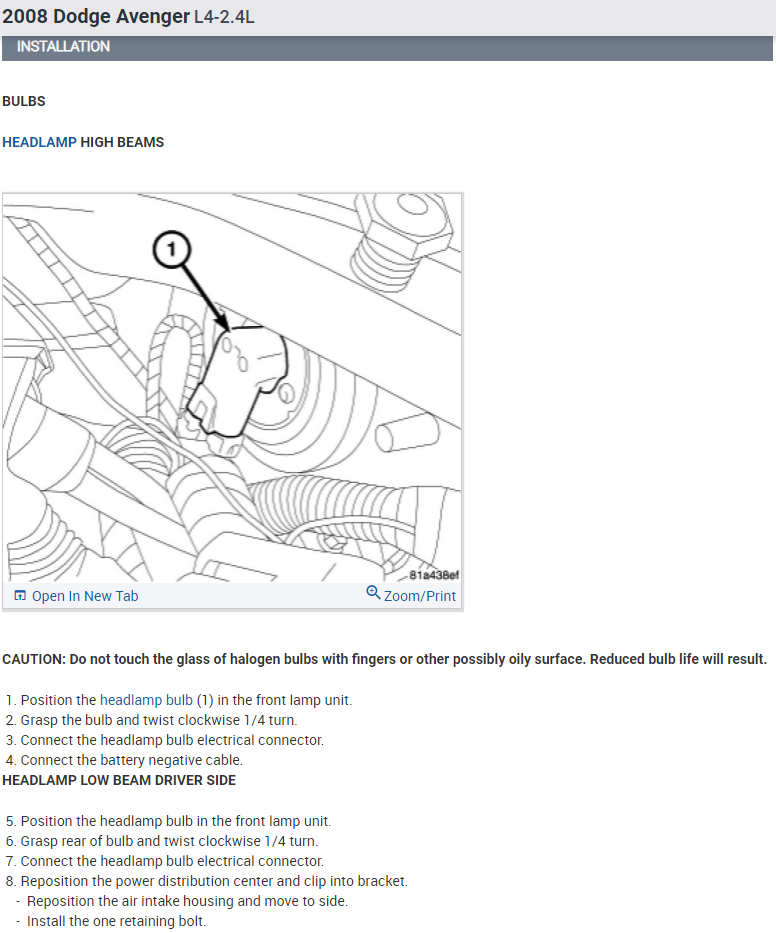 2008 Dodge Avenger L4-2.4L

INSTALLATION

BULBS

HEADLAMP HIGH BEAMS

1

81a438ef

Open In New Tab

Zoom/Print

CAUTION: Do not touch the glass of halogen bulbs with fingers or other possibly oily surface. Reduced bulb life will result.

1. Position the headlamp bulb (1) in the front lamp unit.
2. Grasp the bulb and twist clockwise 1/4 turn.
3. Connect the headlamp bulb electrical connector.
4. Connect the battery negative cable.

HEADLAMP LOW BEAM DRIVER SIDE

5. Position the headlamp bulb in the front lamp unit.
6. Grasp rear of bulb and twist clockwise 1/4 turn.
7. Connect the headlamp bulb electrical connector.
8. Reposition the power distribution center and clip into bracket.
- Reposition the air intake housing and move to side.
- Install the one retaining bolt.