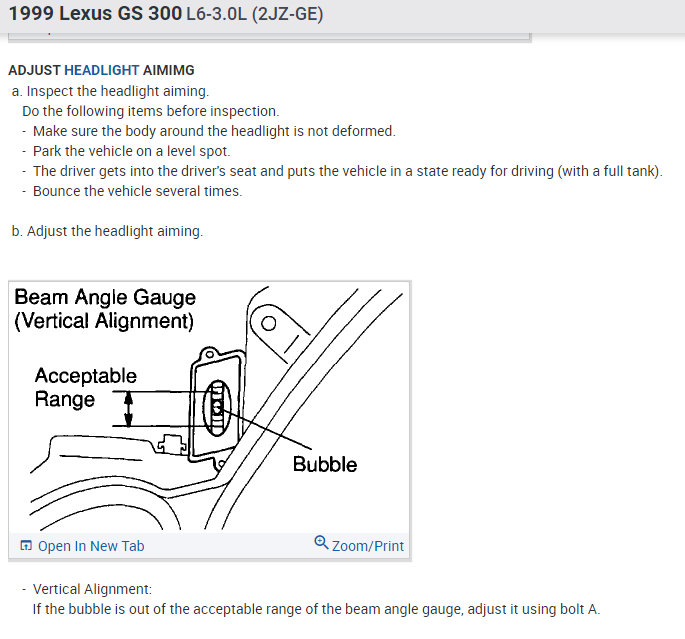 1999 Lexus GS 300 L6-3.0L (2JZ-GE)

ADJUST HEADLIGHT AIMIMG

a. Inspect the headlight aiming.

Do the following items before inspection.

- Make sure the body around the headlight is not deformed.
- Park the vehicle on a level spot.
- The driver gets into the driver's seat and puts the vehicle in a state ready for driving (with a full tank).
- Bounce the vehicle several times.

b. Adjust the headlight aiming.

Beam Angle Gauge (Vertical Alignment)

Acceptable Range

Bubble

Open In New Tab

Zoom/Print

- Vertical Alignment:
If the bubble is out of the acceptable range of the beam angle gauge, adjust it using bolt A.