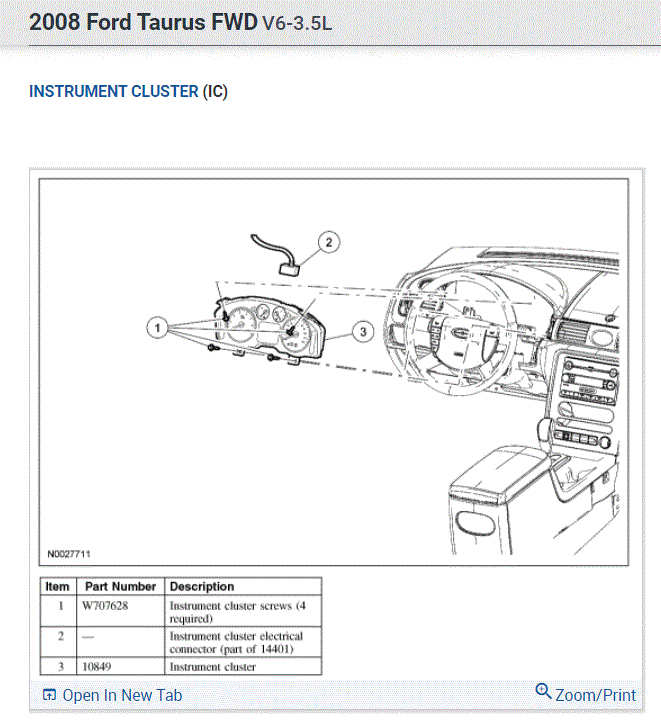 2008 Ford Taurus FWD V6-3.5L

INSTRUMENT CLUSTER (IC)

2

1

3

N0027711

| Item | Part Number | Description |
|---|---|---|
| 1 | W707628 | Instrument cluster screws (4 required) |
| 2 | — | Instrument cluster electrical connector (part of 14401) |
| 3 | 10849 | Instrument cluster |

Open In New Tab

Zoom/Print