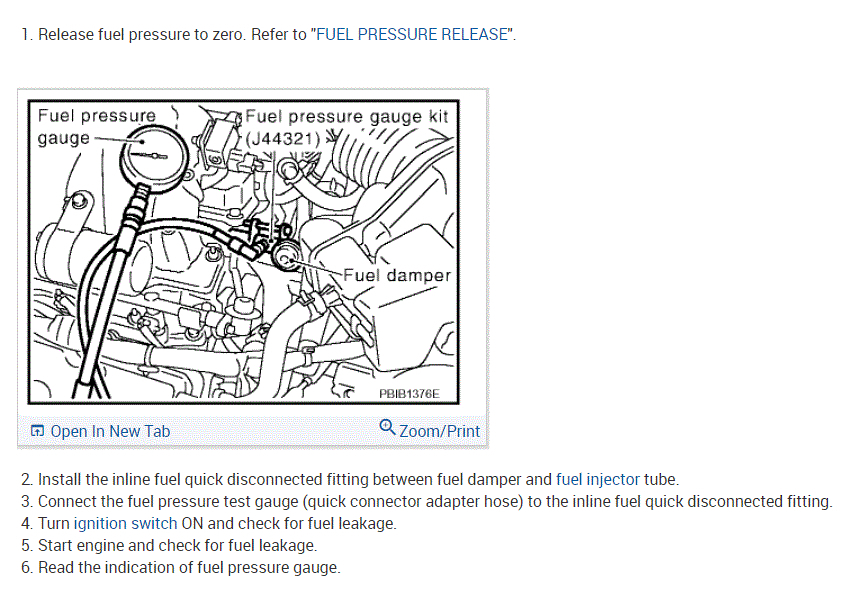 1. Release fuel pressure to zero. Refer to "FUEL PRESSURE RELEASE".

Fuel pressure gauge

Fuel pressure gauge kit (J44321)

Fuel damper

PBIB1376E

Open In New Tab

Zoom/Print

2. Install the inline fuel quick disconnected fitting between fuel damper and fuel injector tube.
3. Connect the fuel pressure test gauge (quick connector adapter hose) to the inline fuel quick disconnected fitting.
4. Turn ignition switch ON and check for fuel leakage.
5. Start engine and check for fuel leakage.
6. Read the indication of fuel pressure gauge.