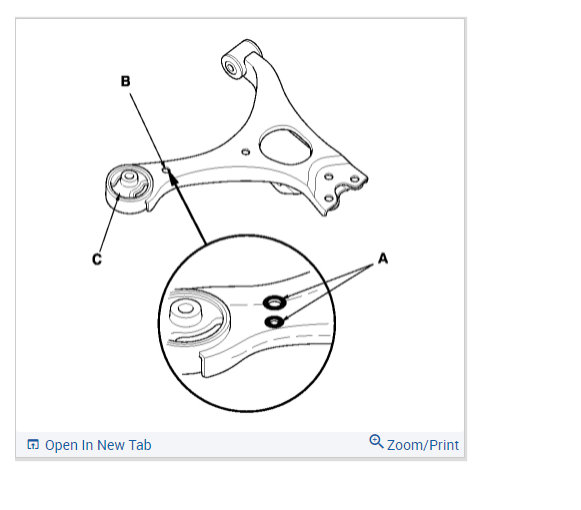 B
C
A
Open In New Tab
Zoom/Print