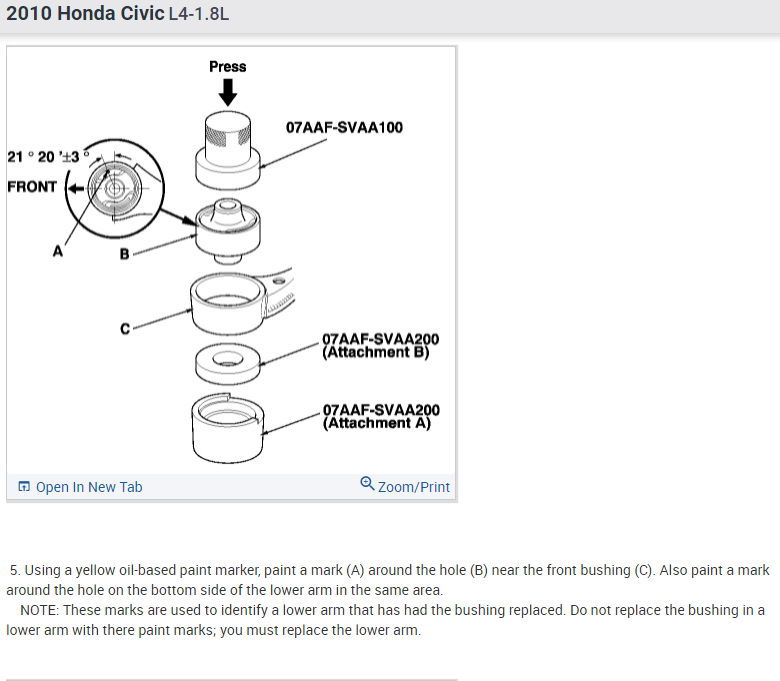 2010 Honda Civic L4-1.8L

Press

07AAF-SVAA100

21 ° 20 '±3 °

FRONT

A

B

C

07AAF-SVAA200 (Attachment B)

07AAF-SVAA200 (Attachment A)

Open In New Tab

Zoom/Print

5. Using a yellow oil-based paint marker, paint a mark (A) around the hole (B) near the front bushing (C). Also paint a mark around the hole on the bottom side of the lower arm in the same area.

NOTE: These marks are used to identify a lower arm that has had the bushing replaced. Do not replace the bushing in a lower arm with there paint marks; you must replace the lower arm.