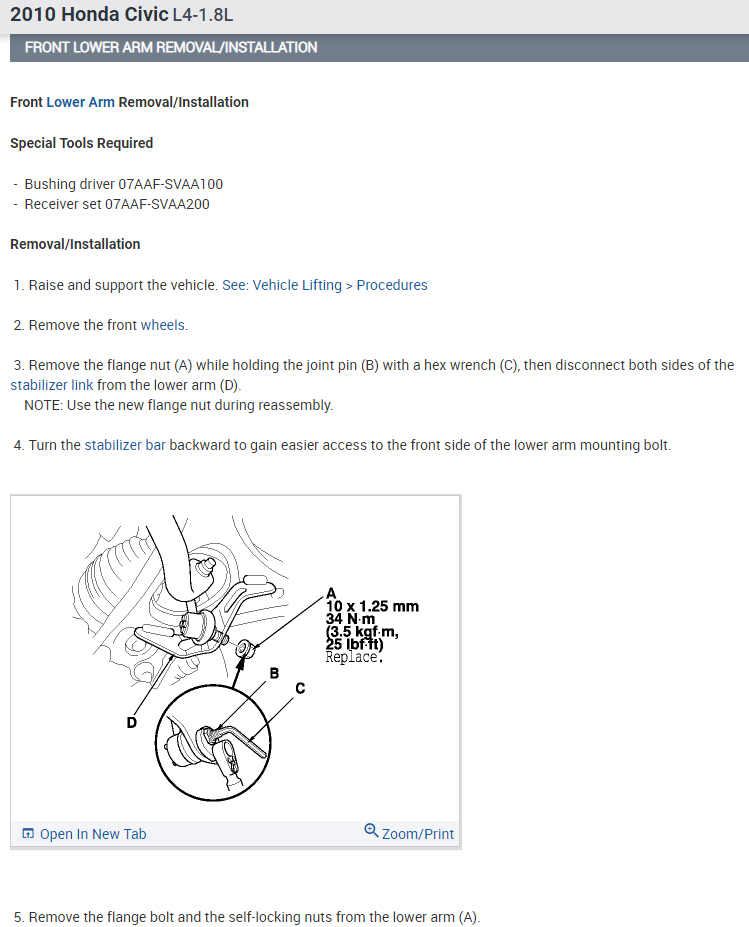 2010 Honda Civic L4-1.8L

FRONT LOWER ARM REMOVAL/INSTALLATION

Front Lower Arm Removal/Installation

Special Tools Required

- Bushing driver 07AAF-SVAA100
- Receiver set 07AAF-SVAA200

Removal/Installation

1. Raise and support the vehicle. See: Vehicle Lifting > Procedures

2. Remove the front wheels.

3. Remove the flange nut (A) while holding the joint pin (B) with a hex wrench (C), then disconnect both sides of the stabilizer link from the lower arm (D).
NOTE: Use the new flange nut during reassembly.

4. Turn the stabilizer bar backward to gain easier access to the front side of the lower arm mounting bolt.

A
10 x 1.25 mm
34 N·m
(3.5 kgf·m,
25 lbf·ft)
Replace.
B
C
D

Open In New Tab
Zoom/Print

5. Remove the flange bolt and the self-locking nuts from the lower arm (A).