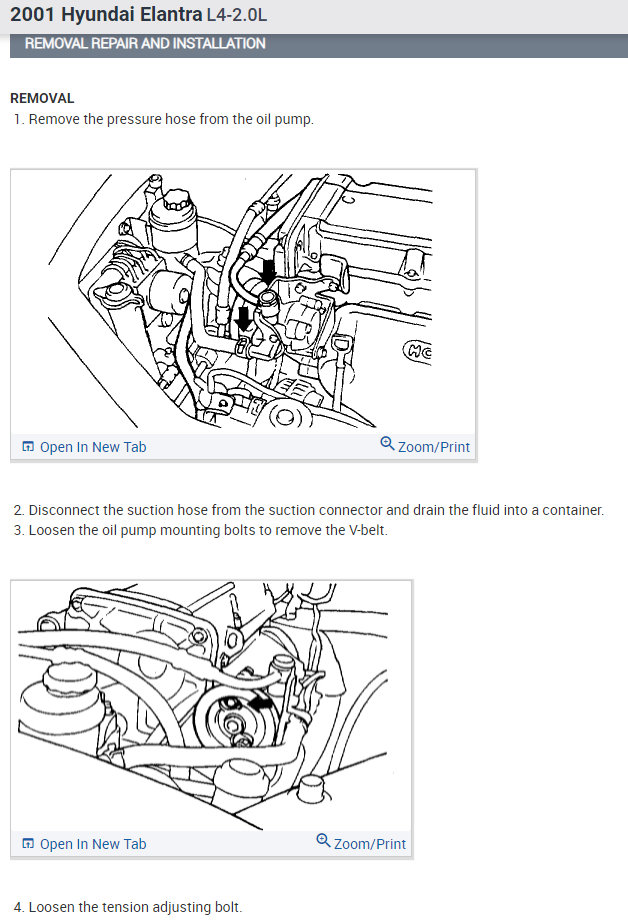 2001 Hyundai Elantra L4-2.0L

REMOVAL REPAIR AND INSTALLATION

REMOVAL
1. Remove the pressure hose from the oil pump.

Open In New Tab
Zoom/Print

2. Disconnect the suction hose from the suction connector and drain the fluid into a container.
3. Loosen the oil pump mounting bolts to remove the V-belt.

Open In New Tab
Zoom/Print

4. Loosen the tension adjusting bolt.