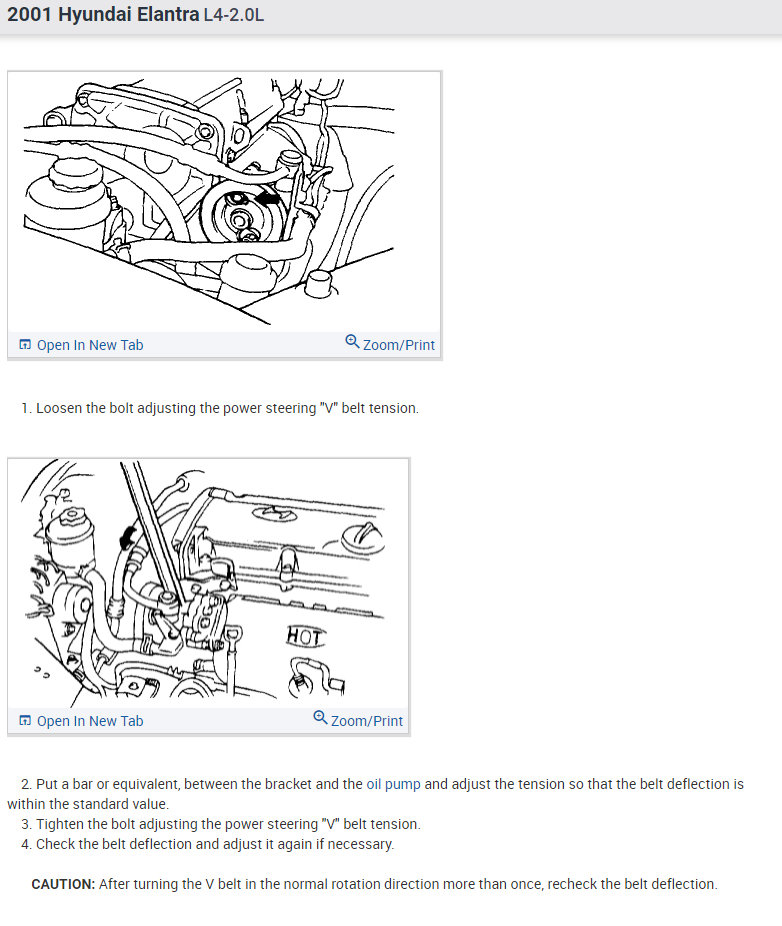 2001 Hyundai Elantra L4-2.0L

Open In New Tab
Zoom/Print

1. Loosen the bolt adjusting the power steering "V" belt tension.

HOT

Open In New Tab
Zoom/Print

2. Put a bar or equivalent, between the bracket and the oil pump and adjust the tension so that the belt deflection is within the standard value.
3. Tighten the bolt adjusting the power steering "V" belt tension.
4. Check the belt deflection and adjust it again if necessary.

CAUTION: After turning the V belt in the normal rotation direction more than once, recheck the belt deflection.