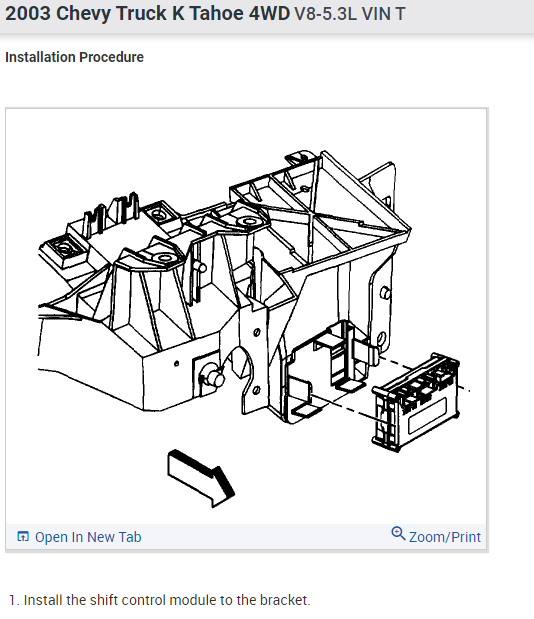 2003 Chevy Truck K Tahoe 4WD V8-5.3L VIN T

Installation Procedure

Open In New Tab

Zoom/Print

1. Install the shift control module to the bracket.