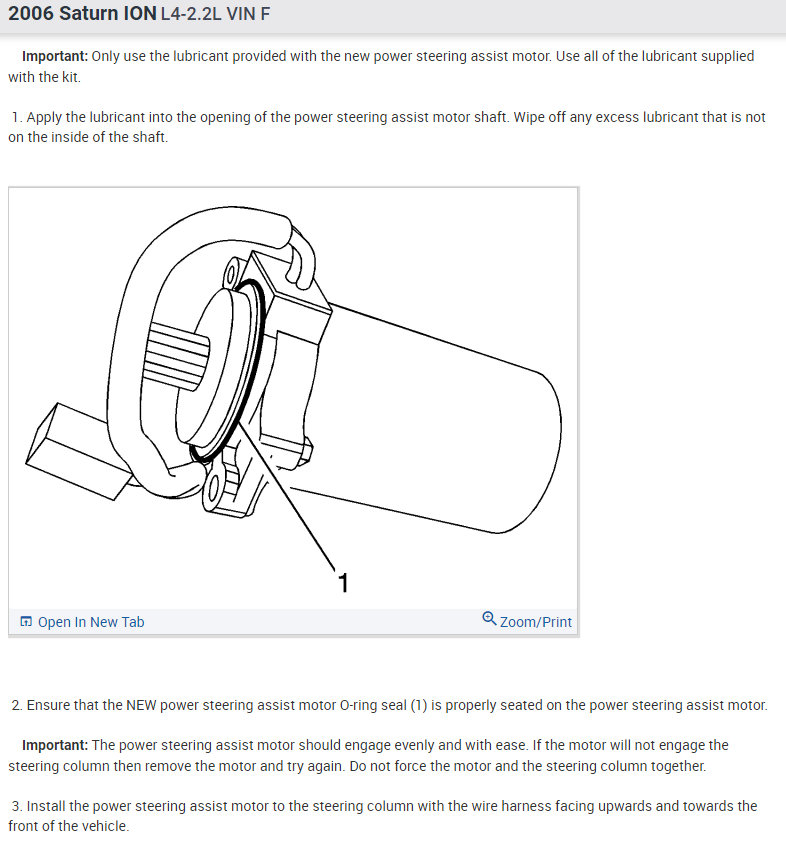 2006 Saturn ION L4-2.2L VIN F

Important: Only use the lubricant provided with the new power steering assist motor. Use all of the lubricant supplied with the kit.

1. Apply the lubricant into the opening of the power steering assist motor shaft. Wipe off any excess lubricant that is not on the inside of the shaft.

1

Open In New Tab

Zoom/Print

2. Ensure that the NEW power steering assist motor O-ring seal (1) is properly seated on the power steering assist motor.

Important: The power steering assist motor should engage evenly and with ease. If the motor will not engage the steering column then remove the motor and try again. Do not force the motor and the steering column together.

3. Install the power steering assist motor to the steering column with the wire harness facing upwards and towards the front of the vehicle.