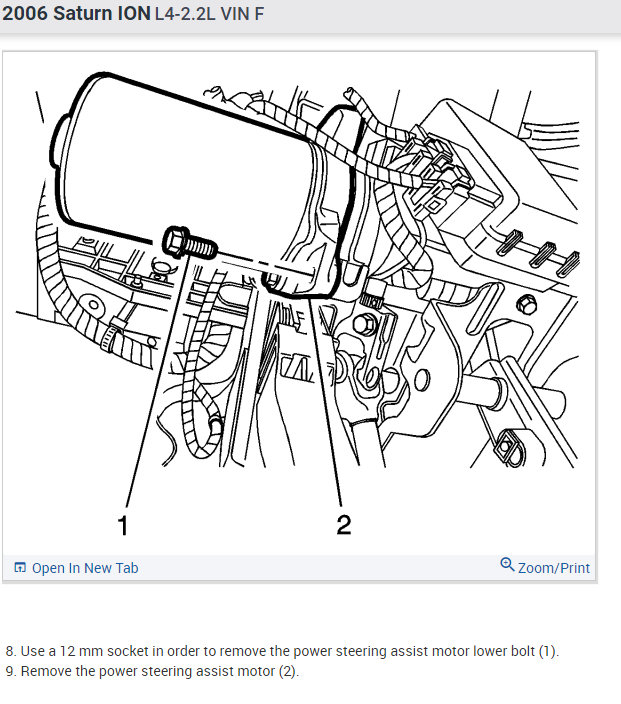 2006 Saturn ION L4-2.2L VIN F

1

2

Open In New Tab

Zoom/Print

8. Use a 12 mm socket in order to remove the power steering assist motor lower bolt (1).
9. Remove the power steering assist motor (2).