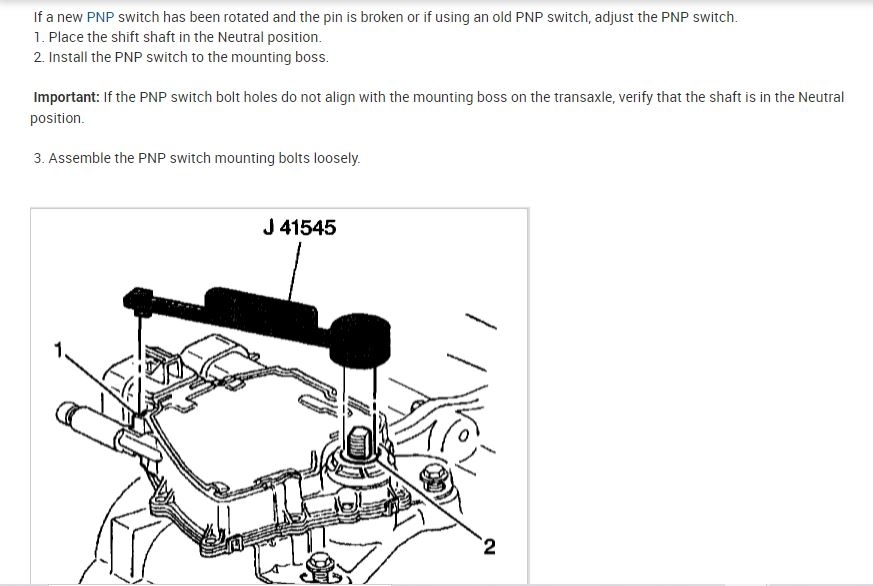 If a new PNP switch has been rotated and the pin is broken or if using an old PNP switch, adjust the PNP switch.

1. Place the shift shaft in the Neutral position.
2. Install the PNP switch to the mounting boss.

Important: If the PNP switch bolt holes do not align with the mounting boss on the transaxle, verify that the shaft is in the Neutral position.

3. Assemble the PNP switch mounting bolts loosely.

J 41545

1

2