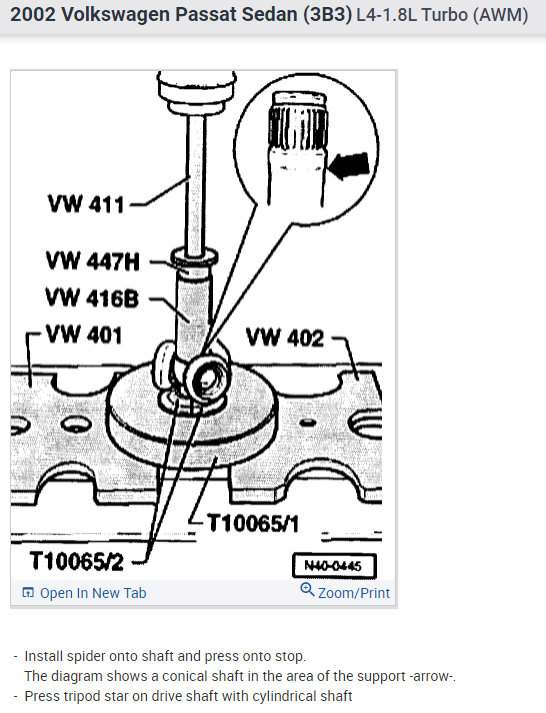 2002 Volkswagen Passat Sedan (3B3) L4-1.8L Turbo (AWM)

VW 411
VW 447H
VW 416B
VW 401
VW 402
T10065/1
T10065/2
N40-0445

Open In New Tab
Zoom/Print

- Install spider onto shaft and press onto stop.
The diagram shows a conical shaft in the area of the support -arrow-.
- Press tripod star on drive shaft with cylindrical shaft