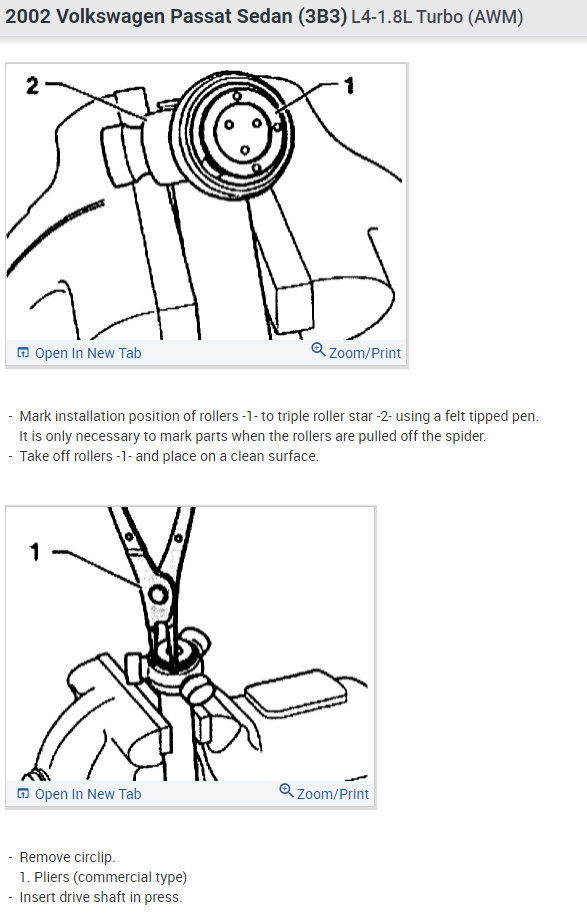 2002 Volkswagen Passat Sedan (3B3) L4-1.8L Turbo (AWM)

2

1

Open In New Tab

Zoom/Print

- Mark installation position of rollers -1- to triple roller star -2- using a felt tipped pen. It is only necessary to mark parts when the rollers are pulled off the spider.
- Take off rollers -1- and place on a clean surface.

1

Open In New Tab

Zoom/Print

- Remove circlip.
1. Pliers (commercial type)
- Insert drive shaft in press.