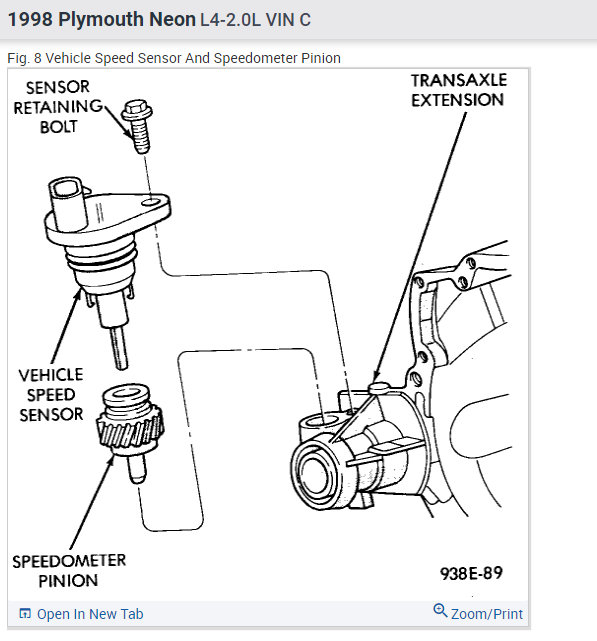 1998 Plymouth Neon L4-2.0L VIN C

Fig. 8 Vehicle Speed Sensor And Speedometer Pinion

SENSOR RETAINING BOLT

TRANSAXLE EXTENSION

VEHICLE SPEED SENSOR

SPEEDOMETER PINION

938E-89

Open In New Tab

Zoom/Print