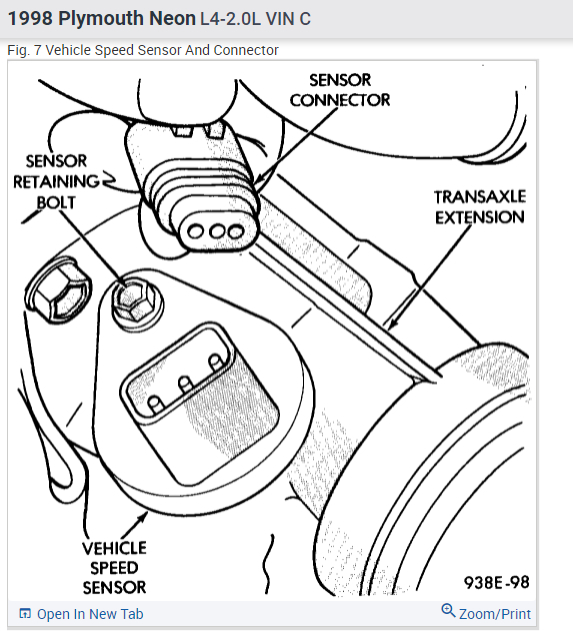 1998 Plymouth Neon L4-2.0L VIN C

Fig. 7 Vehicle Speed Sensor And Connector

SENSOR CONNECTOR

SENSOR RETAINING BOLT

TRANSAXLE EXTENSION

VEHICLE SPEED SENSOR

938E-98

Open In New Tab

Zoom/Print