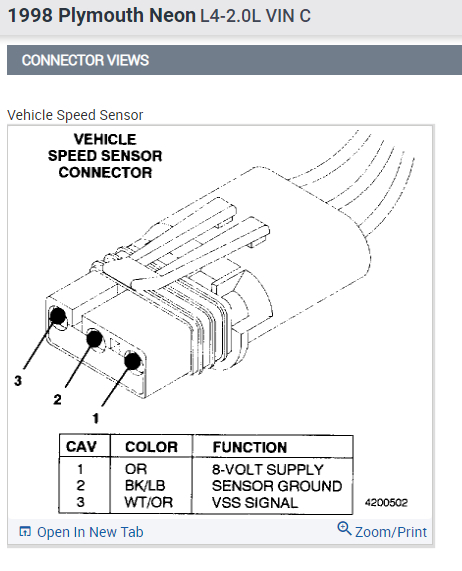 1998 Plymouth Neon L4-2.0L VIN C

CONNECTOR VIEWS

Vehicle Speed Sensor

VEHICLE SPEED SENSOR CONNECTOR

3

2

1

| CAV | COLOR | FUNCTION |
|---|---|---|
| 1 | OR | 8-VOLT SUPPLY |
| 2 | BK/LB | SENSOR GROUND |
| 3 | WT/OR | VSS SIGNAL |

4200502

Open In New Tab

Zoom/Print