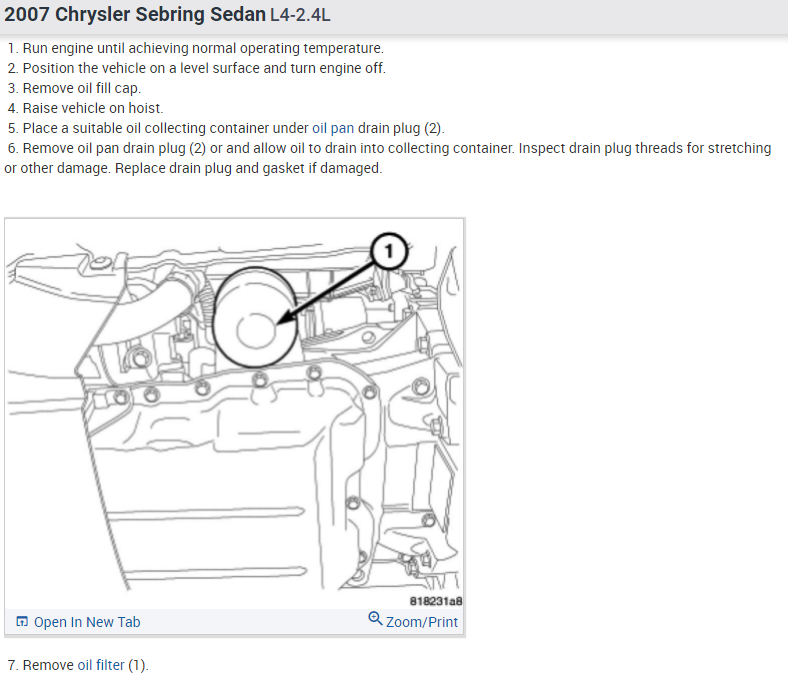 2007 Chrysler Sebring Sedan L4-2.4L

1. Run engine until achieving normal operating temperature.
2. Position the vehicle on a level surface and turn engine off.
3. Remove oil fill cap.
4. Raise vehicle on hoist.
5. Place a suitable oil collecting container under oil pan drain plug (2).
6. Remove oil pan drain plug (2) or and allow oil to drain into collecting container. Inspect drain plug threads for stretching or other damage. Replace drain plug and gasket if damaged.

1

818231a8

Open In New Tab

Zoom/Print

7. Remove oil filter (1).