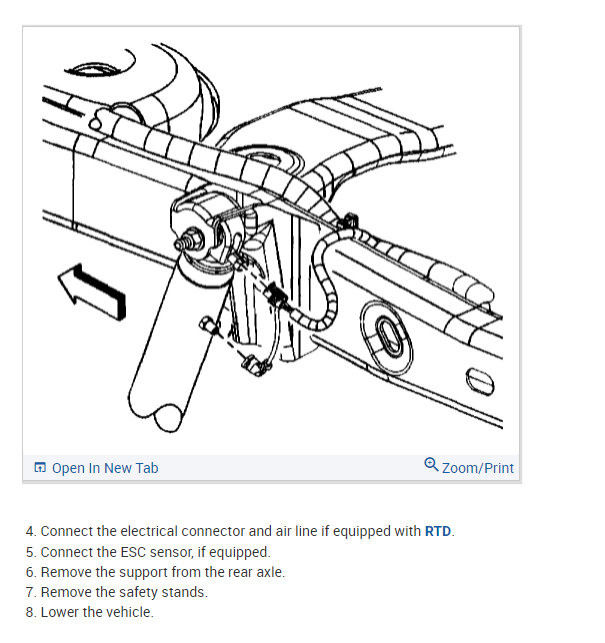 Open In New Tab

Zoom/Print

4. Connect the electrical connector and air line if equipped with RTD.
5. Connect the ESC sensor, if equipped.
6. Remove the support from the rear axle.
7. Remove the safety stands.
8. Lower the vehicle.