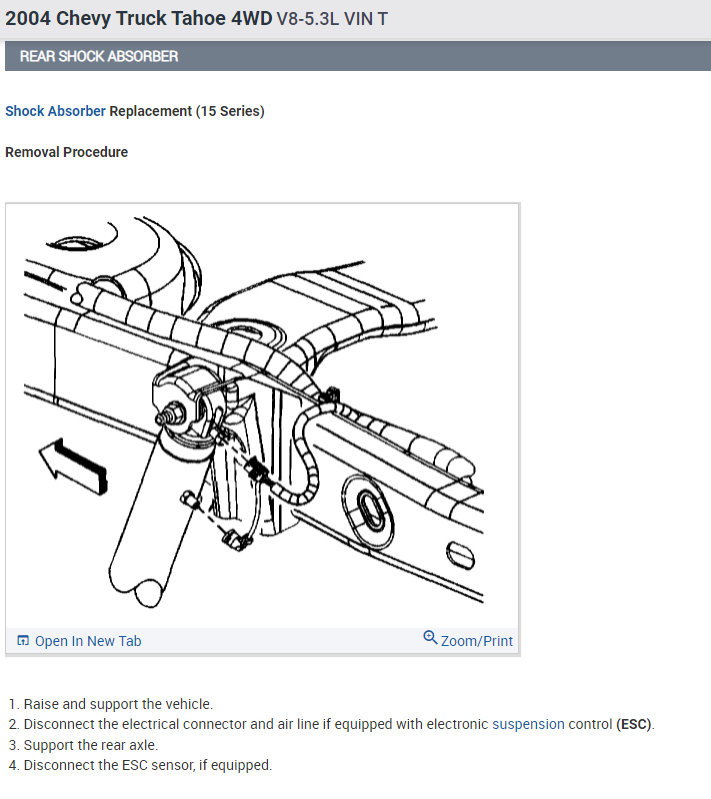 2004 Chevy Truck Tahoe 4WD V8-5.3L VIN T

REAR SHOCK ABSORBER

Shock Absorber Replacement (15 Series)

Removal Procedure

Open In New Tab

Zoom/Print

1. Raise and support the vehicle.
2. Disconnect the electrical connector and air line if equipped with electronic suspension control (ESC).
3. Support the rear axle.
4. Disconnect the ESC sensor, if equipped.