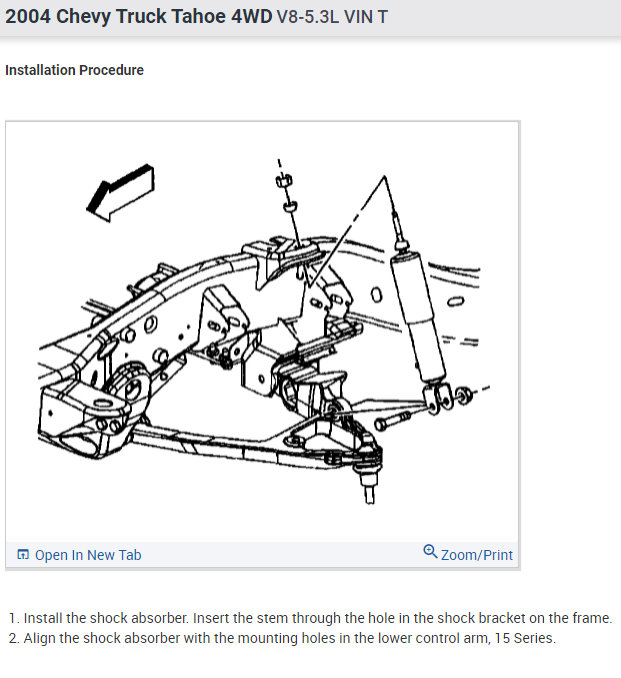 2004 Chevy Truck Tahoe 4WD V8-5.3L VIN T

Installation Procedure

Open In New Tab

Zoom/Print

1. Install the shock absorber. Insert the stem through the hole in the shock bracket on the frame.
2. Align the shock absorber with the mounting holes in the lower control arm, 15 Series.