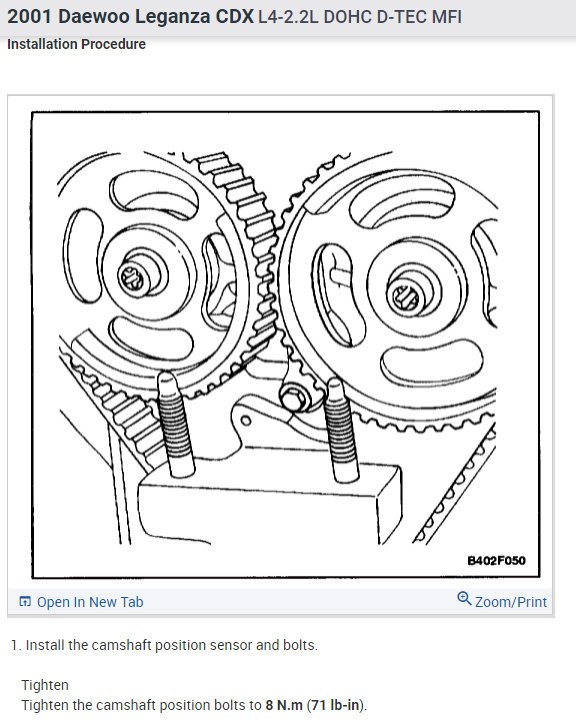 2001 Daewoo Leganza CDX L4-2.2L DOHC D-TEC MFI
Installation Procedure

B402F050

Open In New Tab

Zoom/Print

1. Install the camshaft position sensor and bolts.

Tighten
Tighten the camshaft position bolts to 8 N.m (71 lb-in).