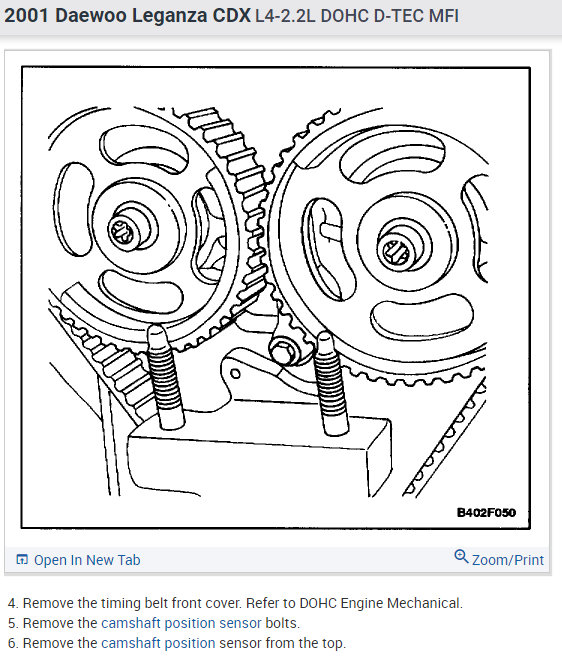 2001 Daewoo Leganza CDX L4-2.2L DOHC D-TEC MFI

B402F050

Open In New Tab

Zoom/Print

4. Remove the timing belt front cover. Refer to DOHC Engine Mechanical.
5. Remove the camshaft position sensor bolts.
6. Remove the camshaft position sensor from the top.