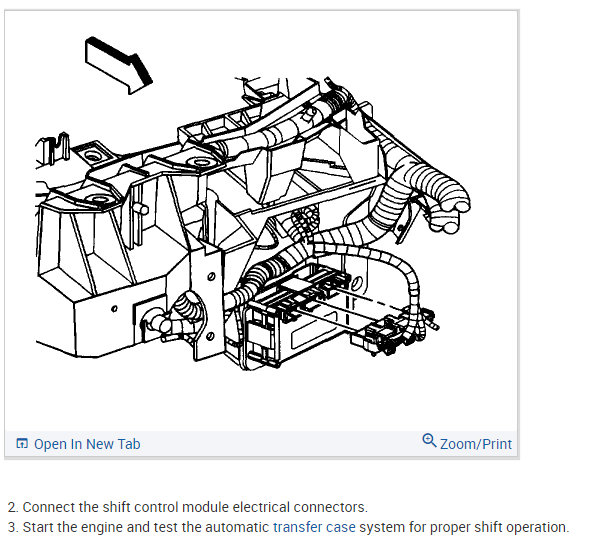 Open In New Tab

Zoom/Print

2. Connect the shift control module electrical connectors.
3. Start the engine and test the automatic transfer case system for proper shift operation.