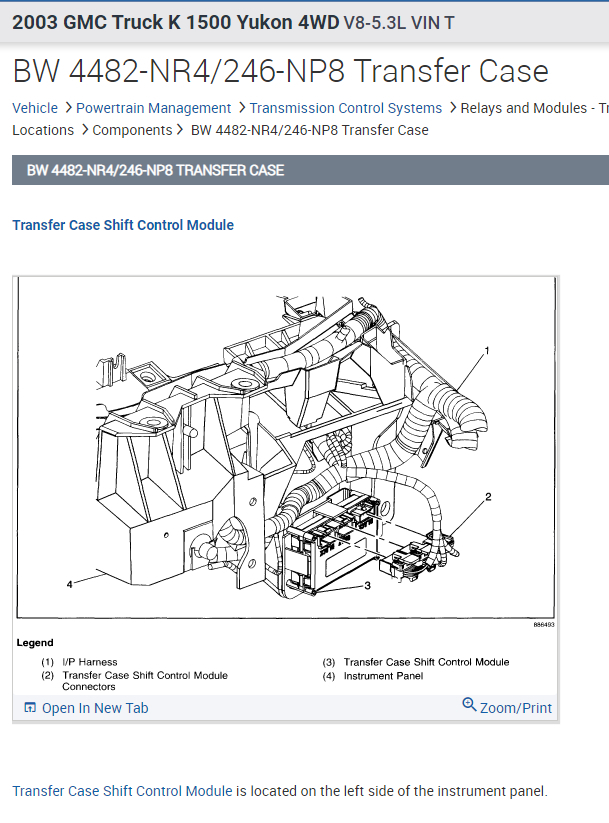 2003 GMC Truck K 1500 Yukon 4WD V8-5.3L VIN T

BW 4482-NR4/246-NP8 Transfer Case

Vehicle > Powertrain Management > Transmission Control Systems > Relays and Modules - Tr Locations > Components > BW 4482-NR4/246-NP8 Transfer Case

BW 4482-NR4/246-NP8 TRANSFER CASE

Transfer Case Shift Control Module

1
2
3
4
886493

Legend

(1) I/P Harness
(2) Transfer Case Shift Control Module Connectors
(3) Transfer Case Shift Control Module
(4) Instrument Panel

Open In New Tab
Zoom/Print

Transfer Case Shift Control Module is located on the left side of the instrument panel.