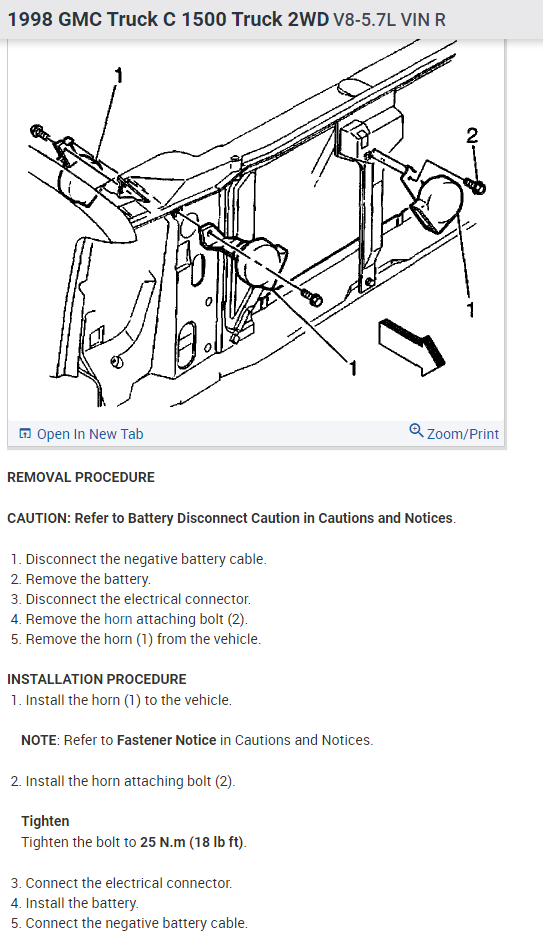 1998 GMC Truck C 1500 Truck 2WD V8-5.7L VIN R

1

2

1

1

Open In New Tab

Zoom/Print

REMOVAL PROCEDURE

CAUTION: Refer to Battery Disconnect Caution in Cautions and Notices.

1. Disconnect the negative battery cable.
2. Remove the battery.
3. Disconnect the electrical connector.
4. Remove the horn attaching bolt (2).
5. Remove the horn (1) from the vehicle.

INSTALLATION PROCEDURE
1. Install the horn (1) to the vehicle.

NOTE: Refer to Fastener Notice in Cautions and Notices.

2. Install the horn attaching bolt (2).

Tighten
Tighten the bolt to 25 N.m (18 lb ft).

3. Connect the electrical connector.
4. Install the battery.
5. Connect the negative battery cable.