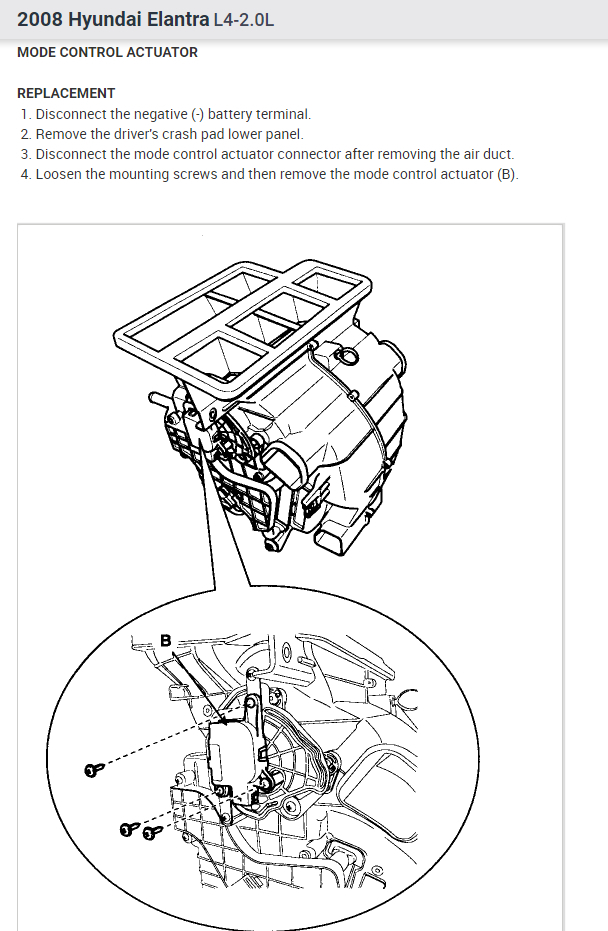 2008 Hyundai Elantra L4-2.0L

MODE CONTROL ACTUATOR

REPLACEMENT
1. Disconnect the negative (-) battery terminal.
2. Remove the driver's crash pad lower panel.
3. Disconnect the mode control actuator connector after removing the air duct.
4. Loosen the mounting screws and then remove the mode control actuator (B).

B