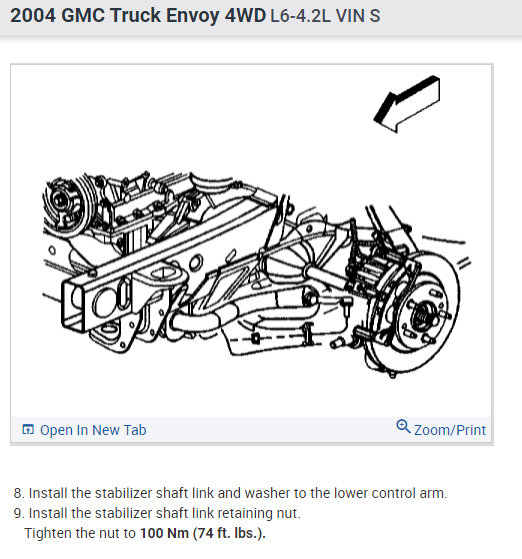 2004 GMC Truck Envoy 4WD L6-4.2L VIN S

Open In New Tab

Zoom/Print

8. Install the stabilizer shaft link and washer to the lower control arm.
9. Install the stabilizer shaft link retaining nut.
Tighten the nut to 100 Nm (74 ft. lbs.).