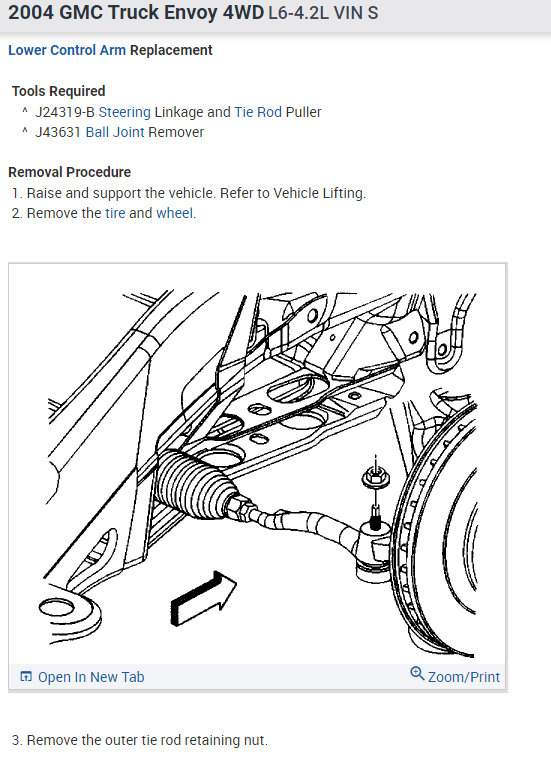 2004 GMC Truck Envoy 4WD L6-4.2L VIN S

Lower Control Arm Replacement

Tools Required
^ J24319-B Steering Linkage and Tie Rod Puller
^ J43631 Ball Joint Remover

Removal Procedure
1. Raise and support the vehicle. Refer to Vehicle Lifting.
2. Remove the tire and wheel.

Open In New Tab
Zoom/Print

3. Remove the outer tie rod retaining nut.